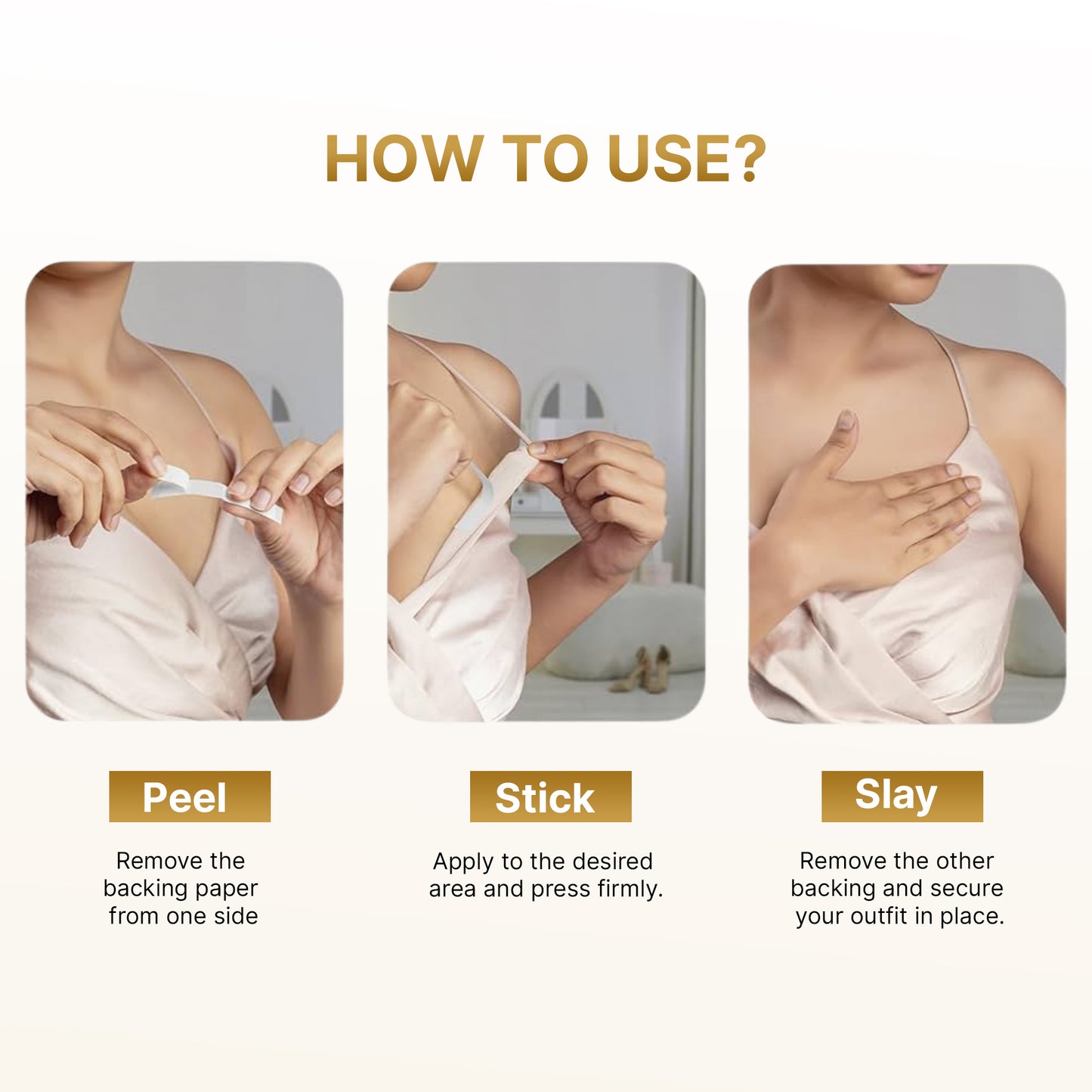 HOW TO USE?

Peel

Remove the backing paper from one side

Stick

Apply to the desired area and press firmly.

Slay

Remove the other backing and secure your outfit in place.